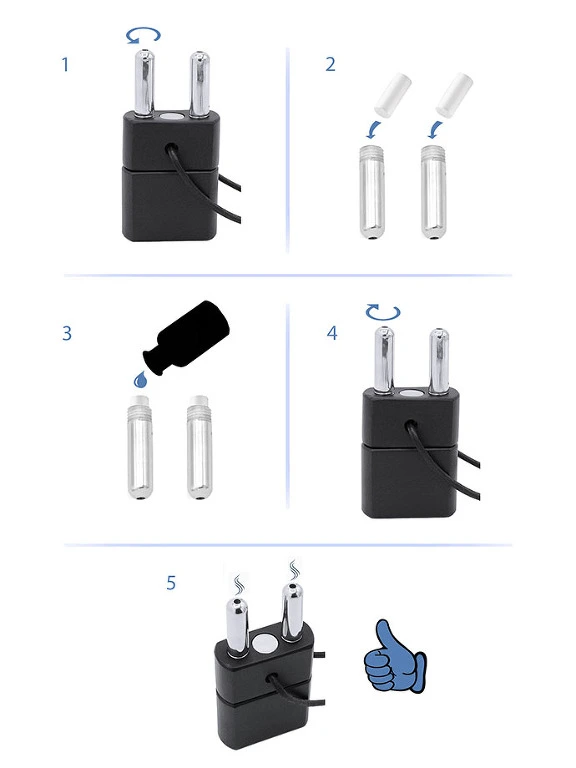 1

2

3

4

5