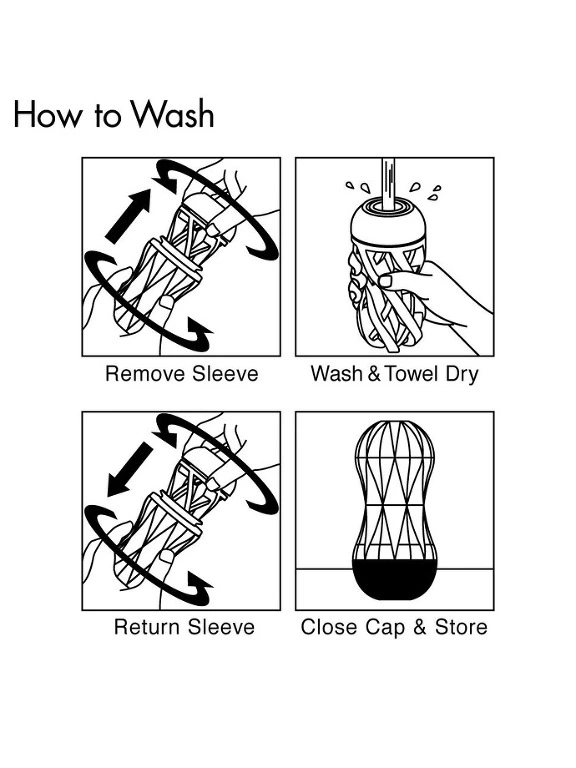 How to Wash

Remove Sleeve

Wash & Towel Dry

Return Sleeve

Close Cap & Store