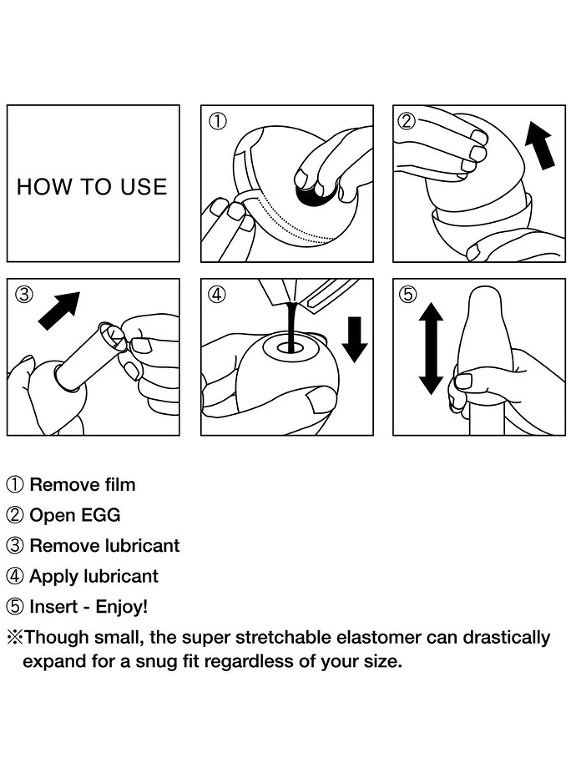 HOW TO USE

①

②

③

④

⑤

① Remove film
② Open EGG
③ Remove lubricant
④ Apply lubricant
⑤ Insert - Enjoy!
※Though small, the super stretchable elastomer can drastically expand for a snug fit regardless of your size.